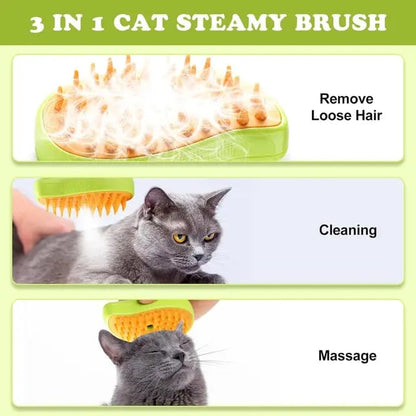 3 IN 1 CAT STEAMY BRUSH

Remove Loose Hair

Cleaning

Massage