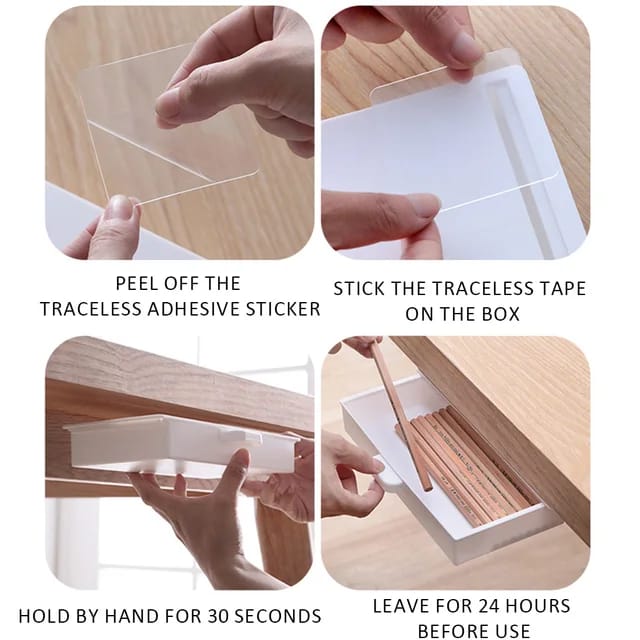 PEEL OFF THE TRACELESS ADHESIVE STICKER

STICK THE TRACELESS TAPE ON THE BOX

HOLD BY HAND FOR 30 SECONDS

LEAVE FOR 24 HOURS BEFORE USE