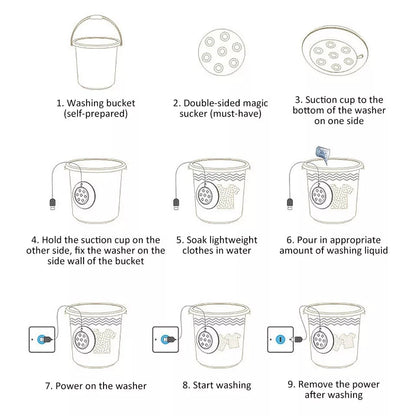 1. Washing bucket (self-prepared)

2. Double-sided magic sucker (must-have)

3. Suction cup to the bottom of the washer on one side

4. Hold the suction cup on the other side, fix the washer on the side wall of the bucket

5. Soak lightweight clothes in water

6. Pour in appropriate amount of washing liquid

7. Power on the washer

8. Start washing

9. Remove the power after washing