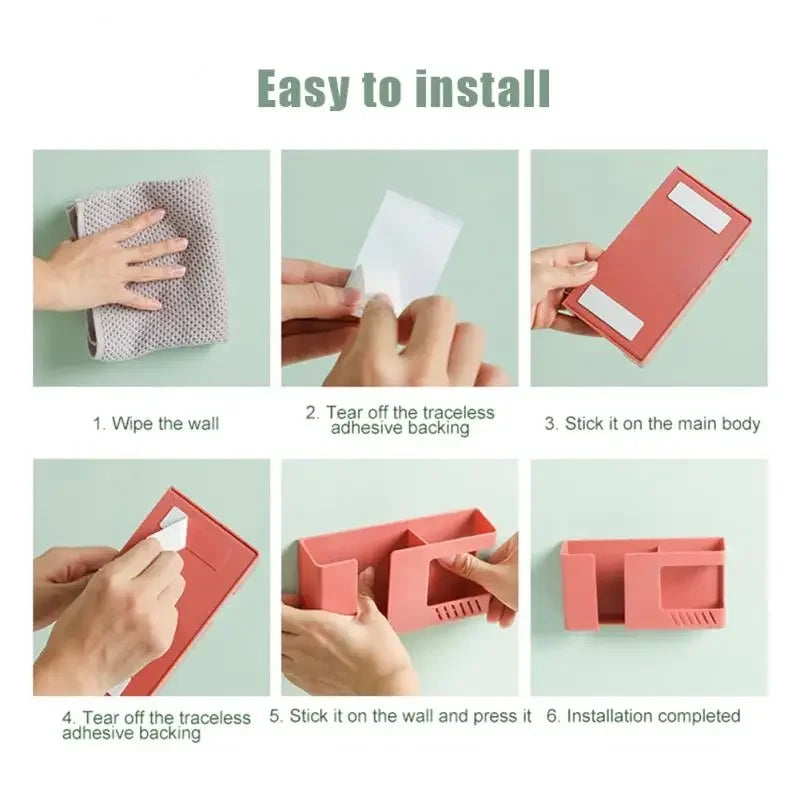 Easy to install

1. Wipe the wall

2. Tear off the traceless adhesive backing

3. Stick it on the main body

4. Tear off the traceless adhesive backing

5. Stick it on the wall and press it

6. Installation completed