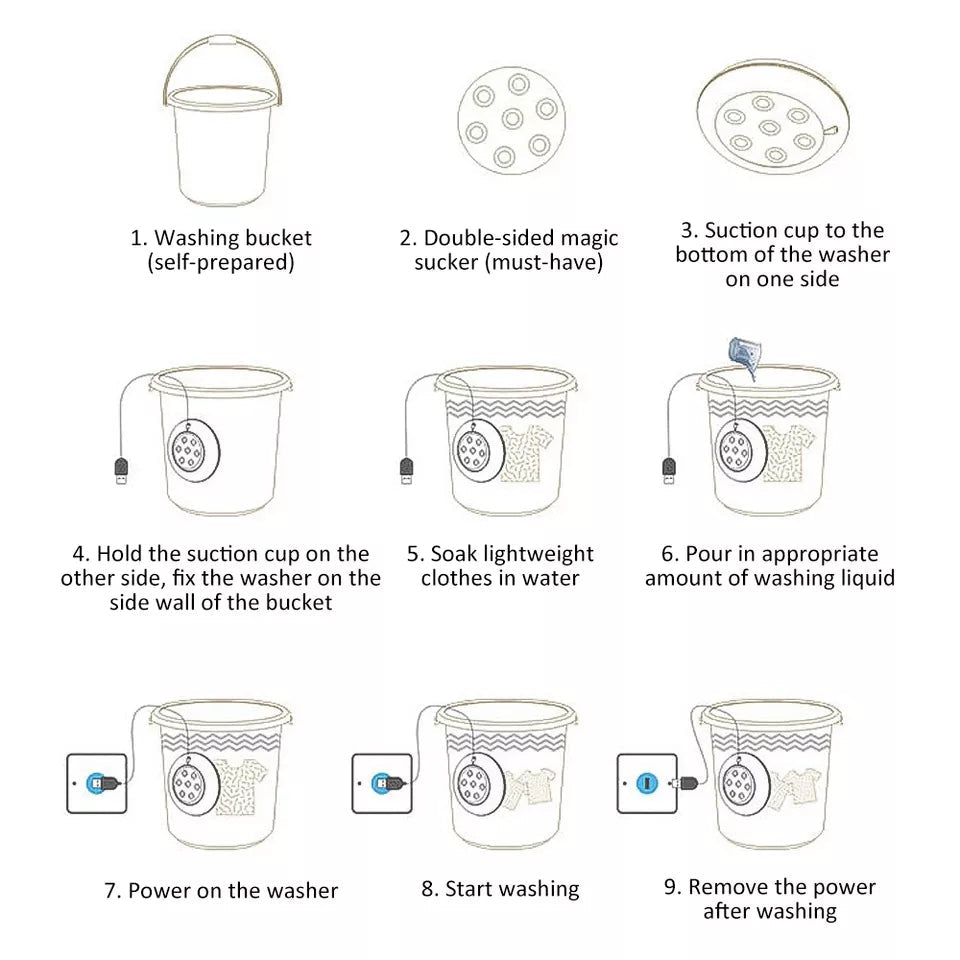 1. Washing bucket (self-prepared)

2. Double-sided magic sucker (must-have)

3. Suction cup to the bottom of the washer on one side

4. Hold the suction cup on the other side, fix the washer on the side wall of the bucket

5. Soak lightweight clothes in water

6. Pour in appropriate amount of washing liquid

7. Power on the washer

8. Start washing

9. Remove the power after washing